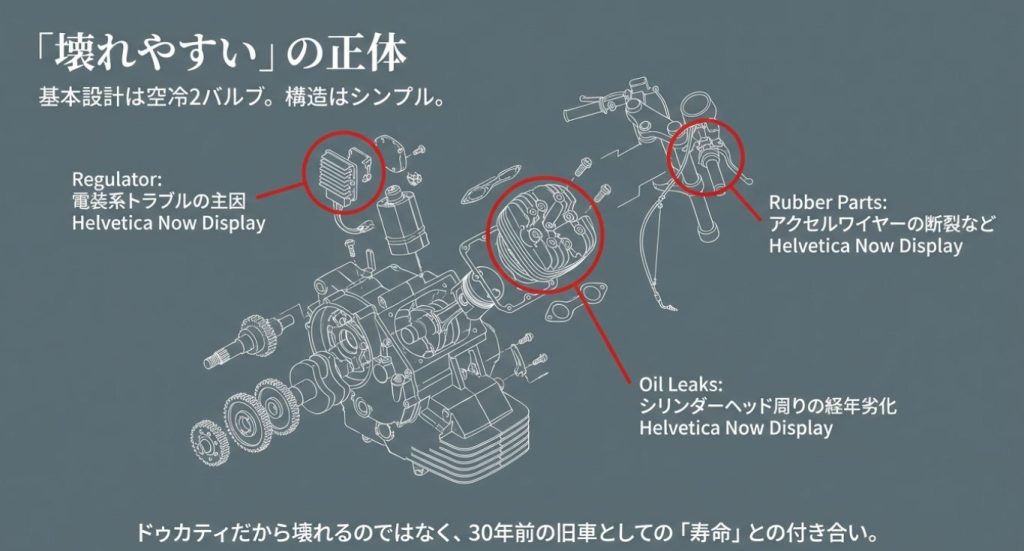 「壊れやすい」の正体

基本設計は空冷2バルブ。構造はシンプル。

Regulator:
電装系トラブルの主因
Helvetica Now Display

Rubber Parts:
アクセルワイヤーの断裂など
Helvetica Now Display

Oil Leaks:
シリンダーヘッド周りの経年劣化
Helvetica Now Display

ドゥカティだから壊れるのではなく、30年前の旧車としての「寿命」との付き合い。